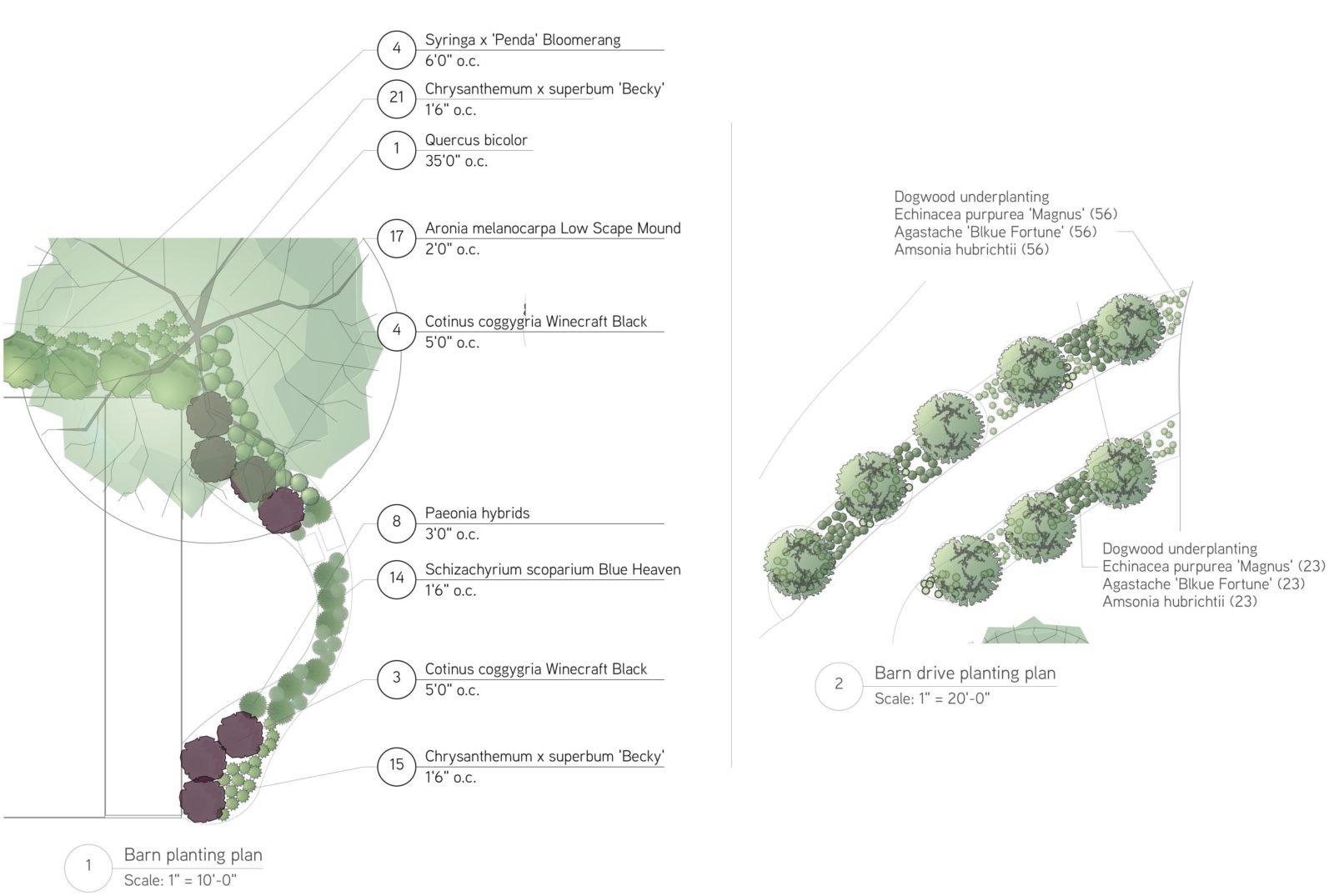 4 Syringa x 'Penda' Bloomerang
6'0" o.c.

21 Chrysanthemum x superbum 'Becky'
1'6" o.c.

1 Quercus bicolor
35'0" o.c.

17 Aronia melanocarpa Low Scape Mound
2'0" o.c.

4 Cotinus coggygria Winecraft Black
5'0" o.c.

8 Paeonia hybrids
3'0" o.c.

14 Schizachyrium scoparium Blue Heaven
1'6" o.c.

3 Cotinus coggygria Winecraft Black
5'0" o.c.

15 Chrysanthemum x superbum 'Becky'
1'6" o.c.

1 Barn planting plan
Scale: 1" = 10'-0"

Dogwood underplanting
Echinacea purpurea 'Magnus' (56)
Agastache 'Blkue Fortune' (56)
Amsonia hubrichtii (56)

Dogwood underplanting
Echinacea purpurea 'Magnus' (23)
Agastache 'Blkue Fortune' (23)
Amsonia hubrichtii (23)

2 Barn drive planting plan
Scale: 1" = 20'-0"