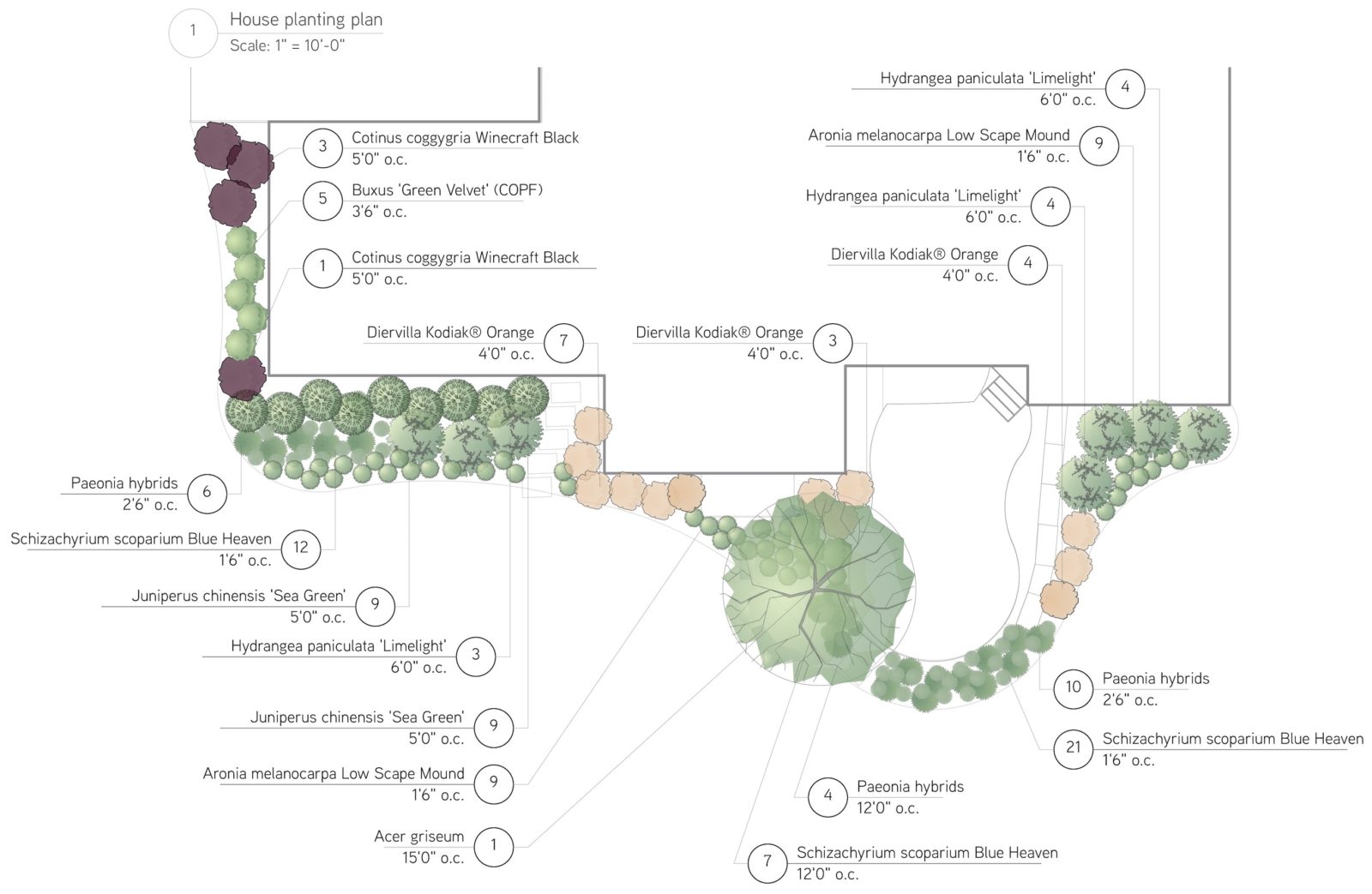 1 House planting plan
Scale: 1" = 10'-0"

3 Cotinus coggygria Winecraft Black
5'0" o.c.

5 Buxus 'Green Velvet' (COPF)
3'6" o.c.

1 Cotinus coggygria Winecraft Black
5'0" o.c.

Diervilla Kodiak® Orange
4'0" o.c. 7

Diervilla Kodiak® Orange
4'0" o.c. 3

Hydrangea paniculata 'Limelight'
6'0" o.c. 4

Aronia melanocarpa Low Scape Mound
1'6" o.c. 9

Hydrangea paniculata 'Limelight'
6'0" o.c. 4

Diervilla Kodiak® Orange
4'0" o.c. 4

Paeonia hybrids
2'6" o.c. 6

Schizachyrium scoparium Blue Heaven
1'6" o.c. 12

Juniperus chinensis 'Sea Green'
5'0" o.c. 9

Hydrangea paniculata 'Limelight'
6'0" o.c. 3

Juniperus chinensis 'Sea Green'
5'0" o.c. 9

Aronia melanocarpa Low Scape Mound
1'6" o.c. 9

Acer griseum
15'0" o.c. 1

10 Paeonia hybrids
2'6" o.c.

21 Schizachyrium scoparium Blue Heaven
1'6" o.c.

4 Paeonia hybrids
12'0" o.c.

7 Schizachyrium scoparium Blue Heaven
12'0" o.c.