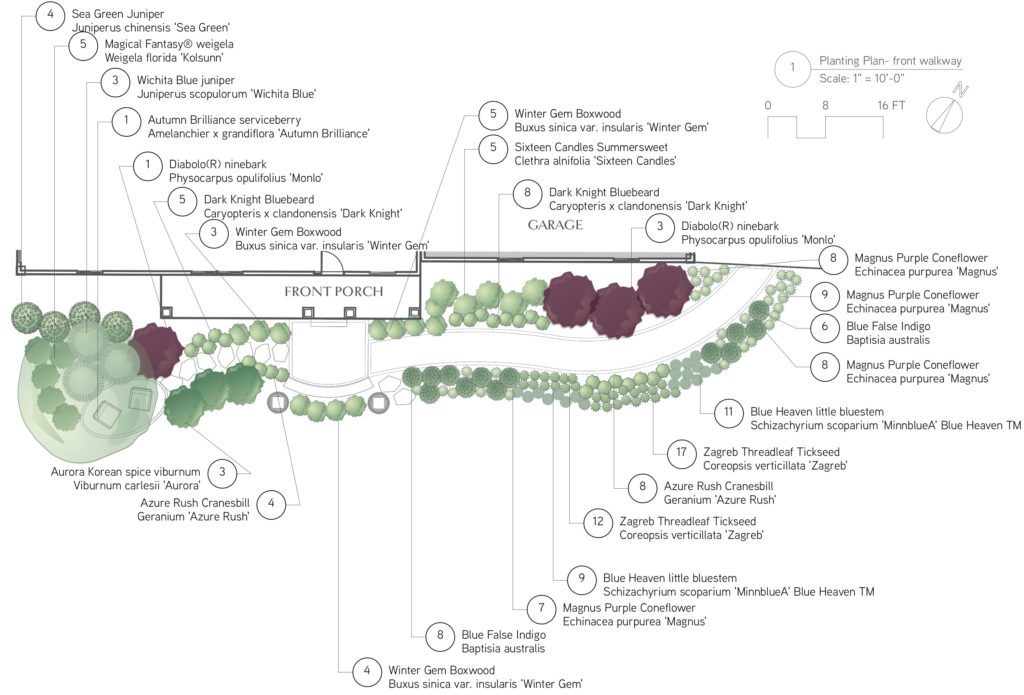 4 Sea Green Juniper
Juniperus chinensis 'Sea Green'

5 Magical Fantasy® weigela
Weigela florida 'Kolsunn'

3 Wichita Blue juniper
Juniperus scopulorum 'Wichita Blue'

1 Autumn Brilliance serviceberry
Amelanchier x grandiflora 'Autumn Brilliance'

1 Diabolo(R) ninebark
Physocarpus opulifolius 'Monlo'

5 Dark Knight Bluebeard
Caryopteris x clandonensis 'Dark Knight'

3 Winter Gem Boxwood
Buxus sinica var. insularis 'Winter Gem'

5 Winter Gem Boxwood
Buxus sinica var. insularis 'Winter Gem'

5 Sixteen Candles Summersweet
Clethra alnifolia 'Sixteen Candles'

8 Dark Knight Bluebeard
Caryopteris x clandonensis 'Dark Knight'

3 Diabolo(R) ninebark
Physocarpus opulifolius 'Monlo'

1 Planting Plan- front walkway
Scale: 1" = 10'-0"

0 8 16 FT

N

GARAGE

FRONT PORCH

8 Magnus Purple Coneflower
Echinacea purpurea 'Magnus'

9 Magnus Purple Coneflower
Echinacea purpurea 'Magnus'

6 Blue False Indigo
Baptisia australis

8 Magnus Purple Coneflower
Echinacea purpurea 'Magnus'

11 Blue Heaven little bluestem
Schizachyrium scoparium 'MinnblueA' Blue Heaven TM

17 Zagreb Threadleaf Tickseed
Coreopsis verticillata 'Zagreb'

8 Azure Rush Cranesbill
Geranium 'Azure Rush'

12 Zagreb Threadleaf Tickseed
Coreopsis verticillata 'Zagreb'

9 Blue Heaven little bluestem
Schizachyrium scoparium 'MinnblueA' Blue Heaven TM

7 Magnus Purple Coneflower
Echinacea purpurea 'Magnus'

8 Blue False Indigo
Baptisia australis

4 Winter Gem Boxwood
Buxus sinica var. insularis 'Winter Gem'

Aurora Korean spice viburnum
Viburnum carlesii 'Aurora' 3

Azure Rush Cranesbill
Geranium 'Azure Rush' 4